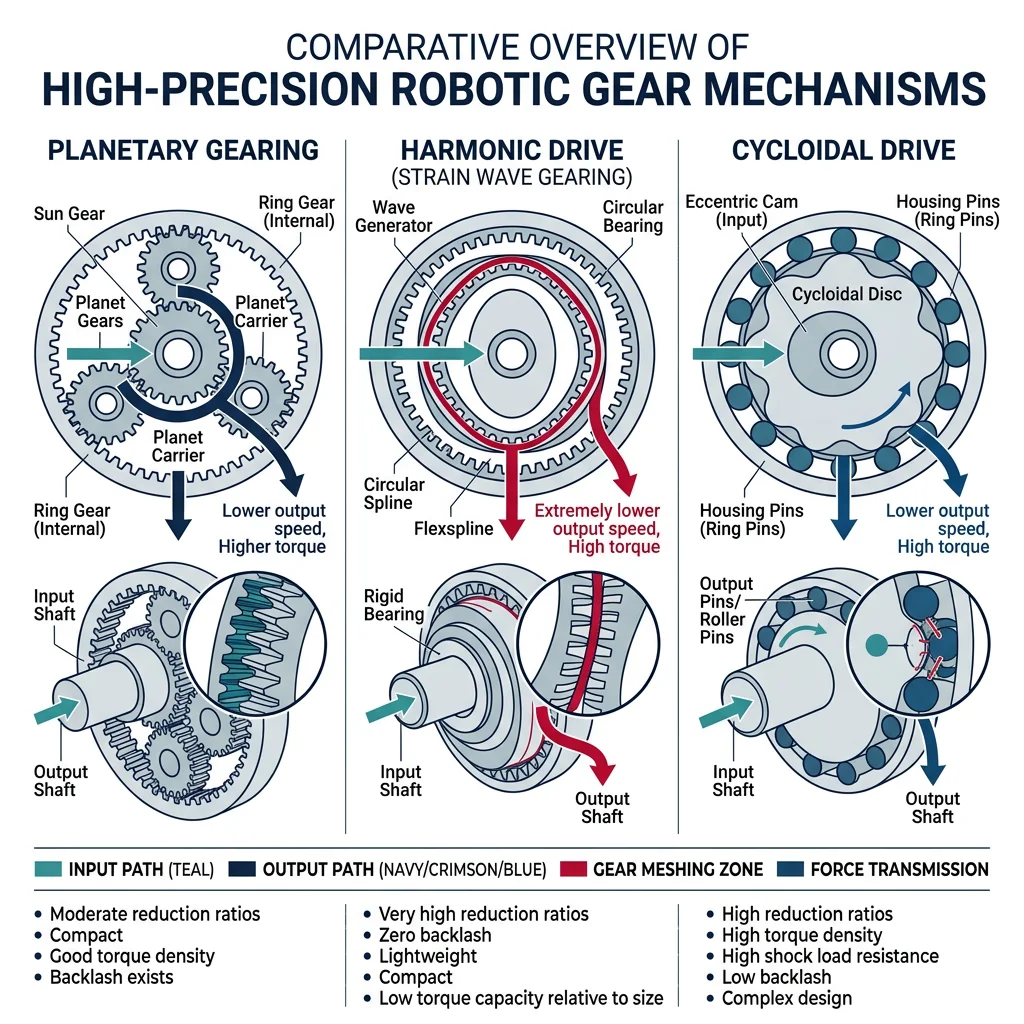 COMPARATIVE OVERVIEW OF
HIGH-PRECISION ROBOTIC GEAR MECHANISMS

PLANETARY GEARING

Sun Gear
Ring Gear (Internal)
Planet Gears
Planet Carrier
Planet Carrier
Ring Gear (Internal)
Lower output speed, Higher torque
Input Shaft
Output Shaft

HARMONIC DRIVE
(STRAIN WAVE GEARING)

Wave Generator
Circular Bearing
Circular Spline
Flexspline
Extremely lower output speed, High torque
Rigid Bearing
Input Shaft
Output Shaft

CYCLOIDAL DRIVE

Eccentric Cam (Input)
Housing Pins (Ring Pins)
Cycloidal Disc
Housing Pins (Ring Pins)
Lower output speed, High torque
Output Pins/ Roller Pins
Input Shaft
Output Shaft

INPUT PATH (TEAL)
OUTPUT PATH (NAVY/CRIMSON/BLUE)
GEAR MESHING ZONE
FORCE TRANSMISSION

• Moderate reduction ratios
• Compact
• Good torque density
• Backlash exists

• Very high reduction ratios
• Zero backlash
• Lightweight
• Compact
• Low torque capacity relative to size

• High reduction ratios
• High torque density
• High shock load resistance
• Low backlash
• Complex design